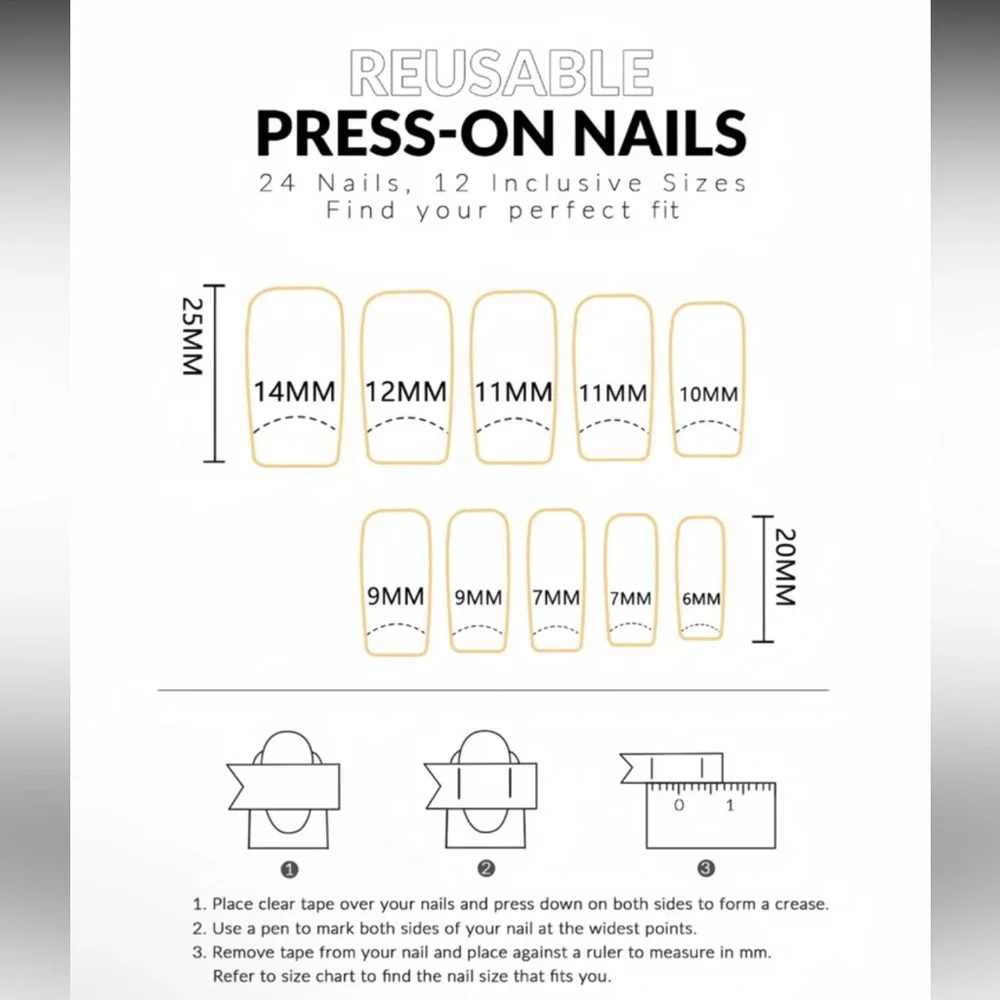 REUSABLE
PRESS-ON NAILS
24 Nails, 12 Inclusive Sizes
Find your perfect fit

25MM
14MM 12MM 11MM 11MM 10MM

9MM 9MM 7MM 7MM 6MM
20MM

0 1

❶ ❷ ❸

1. Place clear tape over your nails and press down on both sides to form a crease.
2. Use a pen to mark both sides of your nail at the widest points.
3. Remove tape from your nail and place against a ruler to measure in mm. Refer to size chart to find the nail size that fits you.